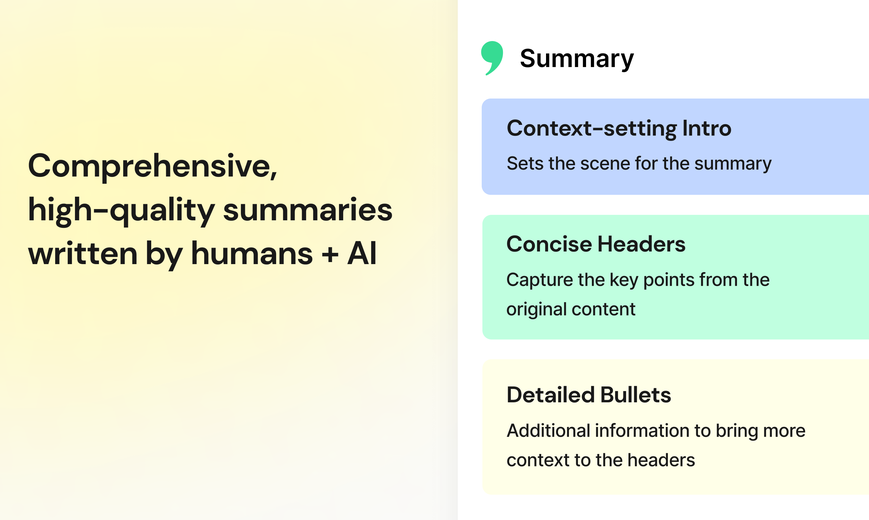 Comprehensive, high-quality summaries written by humans + AI

Summary

Context-setting Intro

Sets the scene for the summary

Concise Headers

Capture the key points from the original content

Detailed Bullets

Additional information to bring more context to the headers