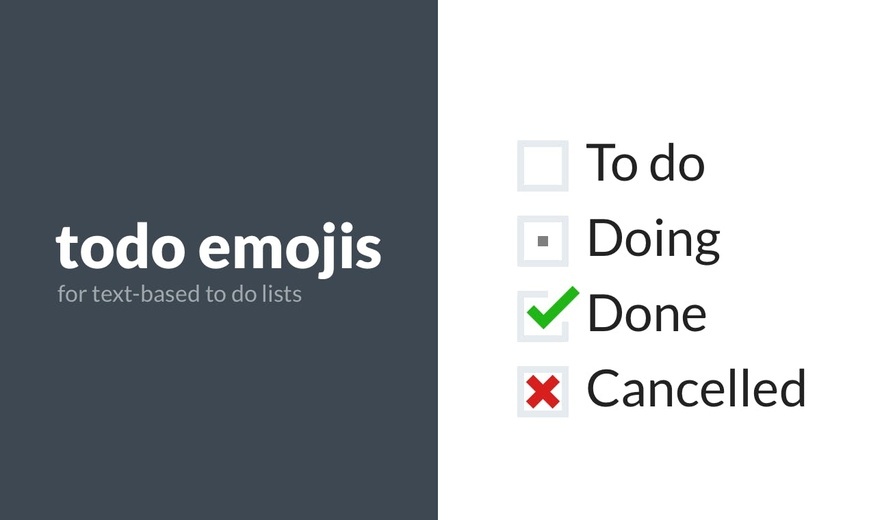 todo emojis
for text-based to do lists

To do
Doing
Done
Cancelled