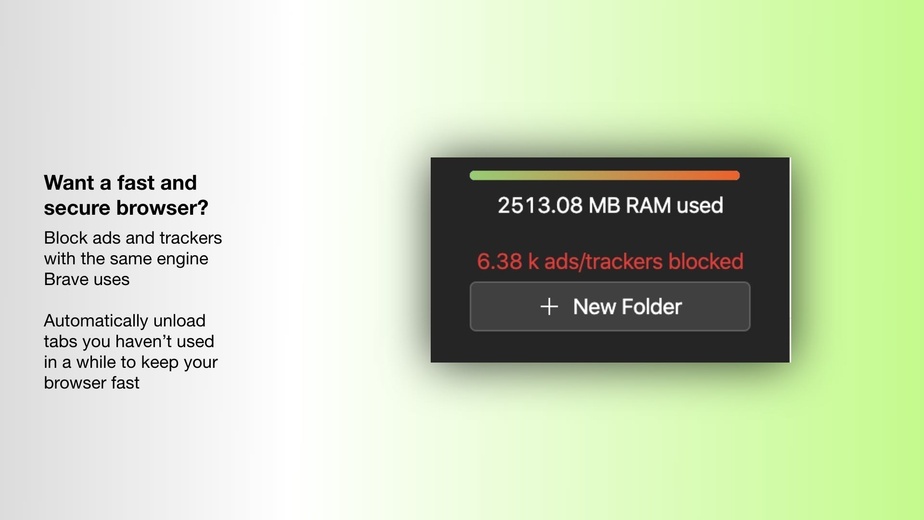 Want a fast and secure browser?

Block ads and trackers with the same engine Brave uses

Automatically unload tabs you haven't used in a while to keep your browser fast

2513.08 MB RAM used

6.38 k ads/trackers blocked

+ New Folder