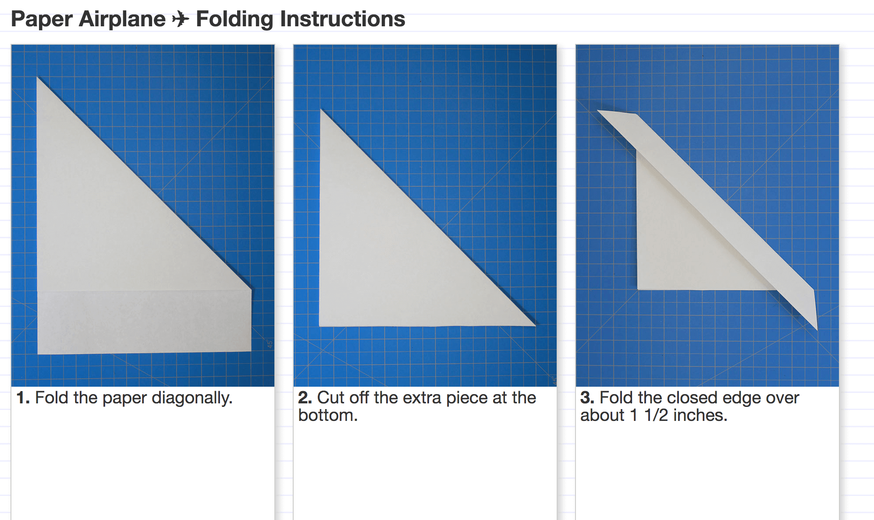 Paper Airplane ✈ Folding Instructions

1. Fold the paper diagonally.

2. Cut off the extra piece at the bottom.

3. Fold the closed edge over about 1 1/2 inches.