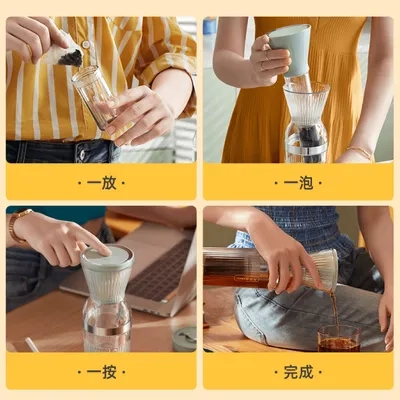 · 一放 ·

· 一泡 ·

· 一按 ·

· 完成 ·