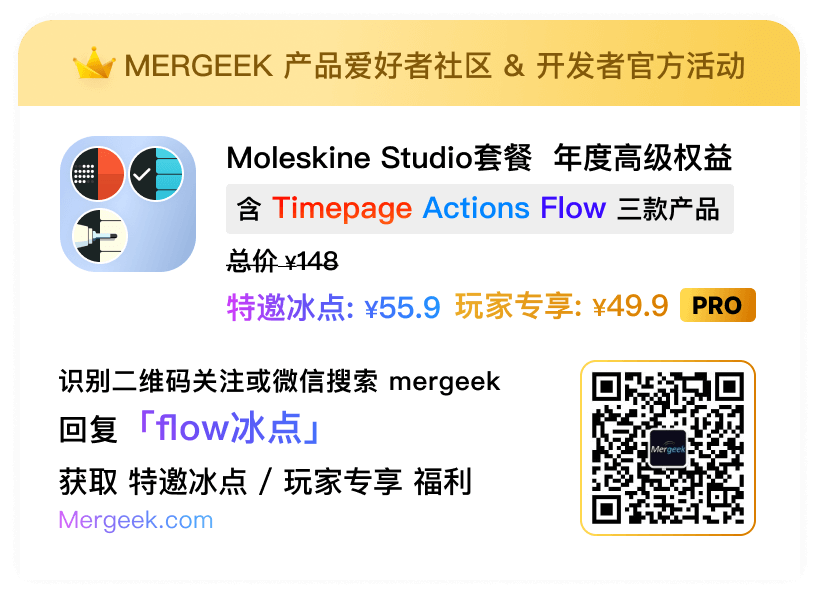 MERGEEK 产品爱好者社区 & 开发者官方活动

Moleskine Studio套餐 年度高级权益

含 Timepage Actions Flow 三款产品

总价 ¥148

特邀冰点: ¥55.9 玩家专享: ¥49.9 PRO

识别二维码关注或微信搜索 mergeek

回复「flow冰点」

获取 特邀冰点 / 玩家专享 福利

Mergeek.com

Mergeek